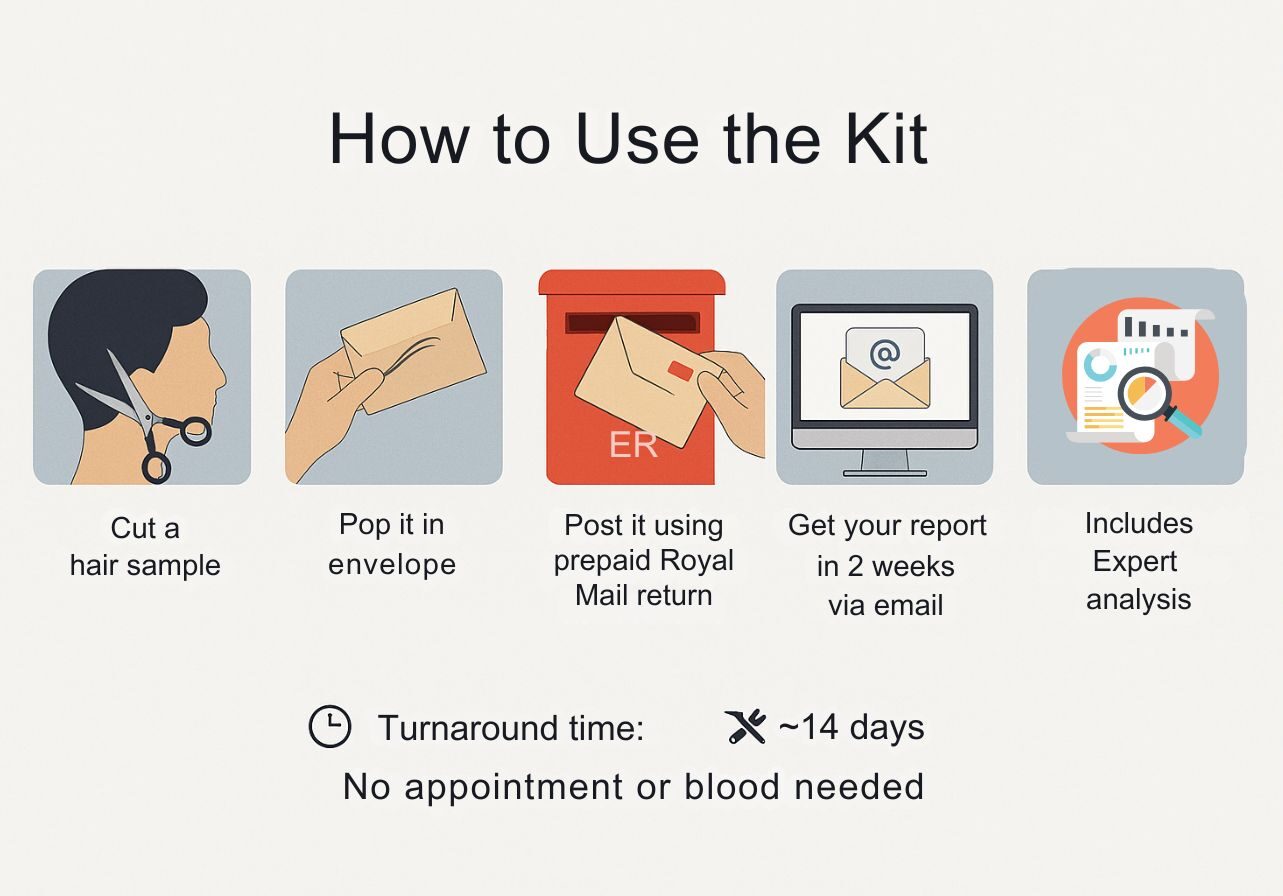 How to Use the Kit

ER

@

Cut a hair sample

Pop it in envelope

Post it using prepaid Royal Mail return

Get your report in 2 weeks via email

Includes Expert analysis

Turnaround time: ~14 days

No appointment or blood needed